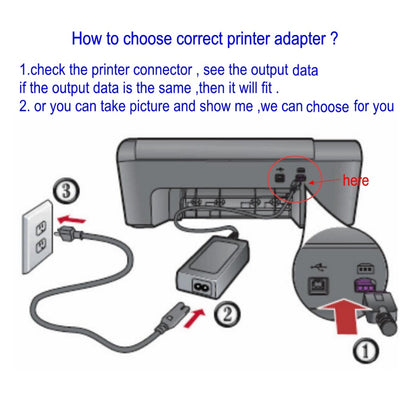 How to choose correct printer adapter ?

1.check the printer connector , see the output data if the output data is the same ,then it will fit .
2. or you can take picture and show me ,we can choose for you

here

3

2

1